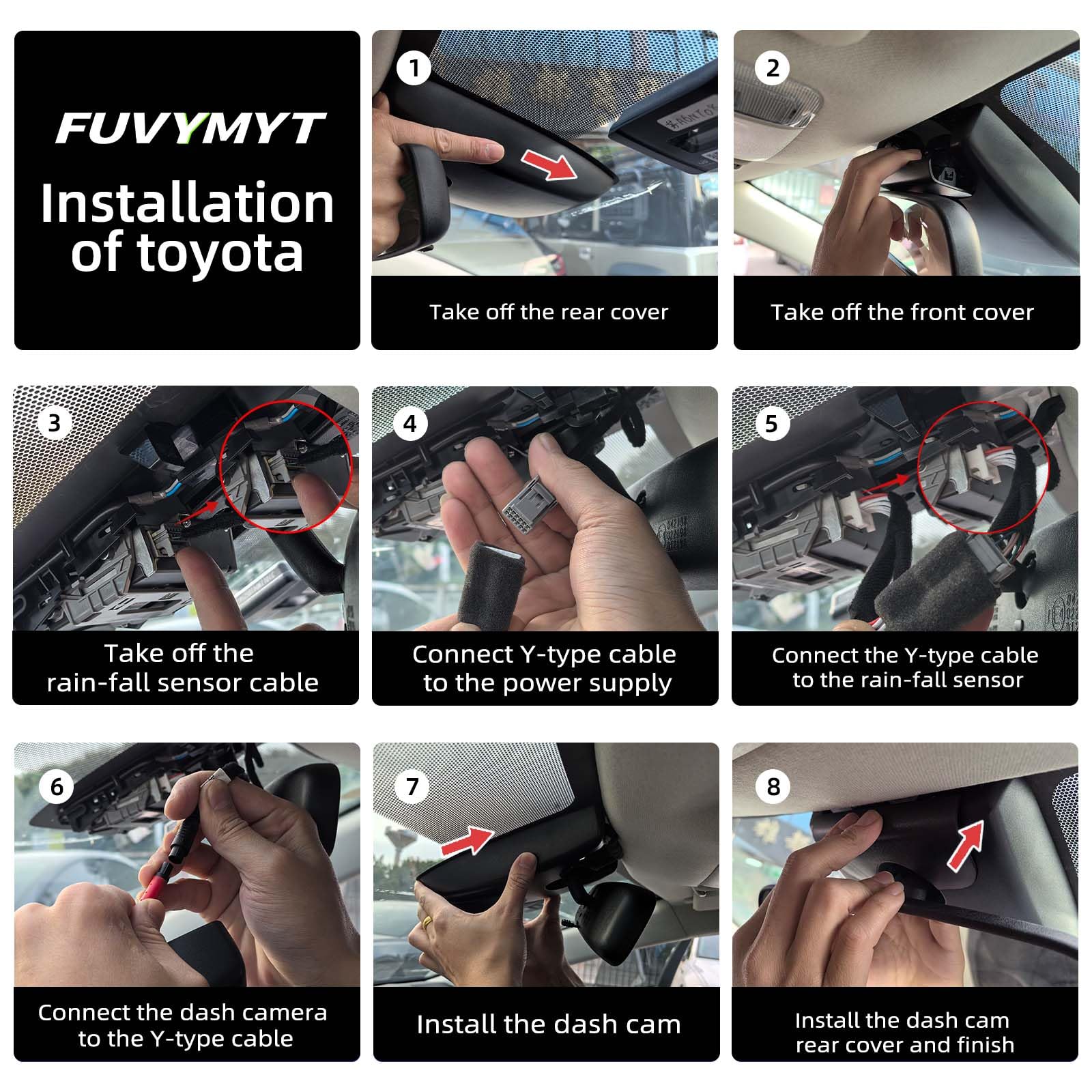 FUVYMYT

Installation of toyota

1

Take off the rear cover

2

Take off the front cover

3

Take off the rain-fall sensor cable

4

Connect Y-type cable to the power supply

5

Connect the Y-type cable to the rain-fall sensor

6

Connect the dash camera to the Y-type cable

7

Install the dash cam

8

Install the dash cam rear cover and finish