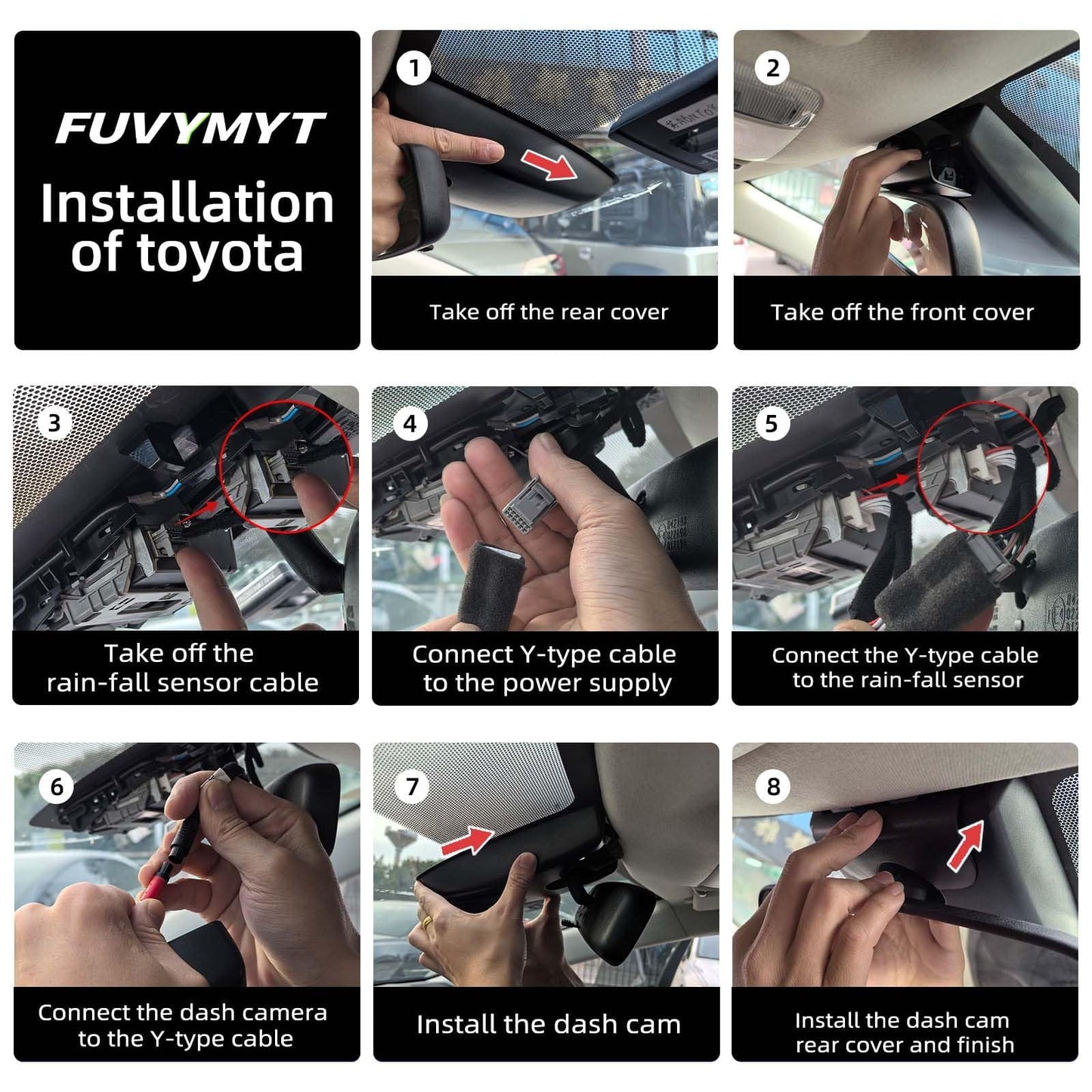 FUVYMYT

Installation of toyota

1

Take off the rear cover

2

Take off the front cover

3

Take off the rain-fall sensor cable

4

Connect Y-type cable to the power supply

5

Connect the Y-type cable to the rain-fall sensor

6

Connect the dash camera to the Y-type cable

7

Install the dash cam

8

Install the dash cam rear cover and finish